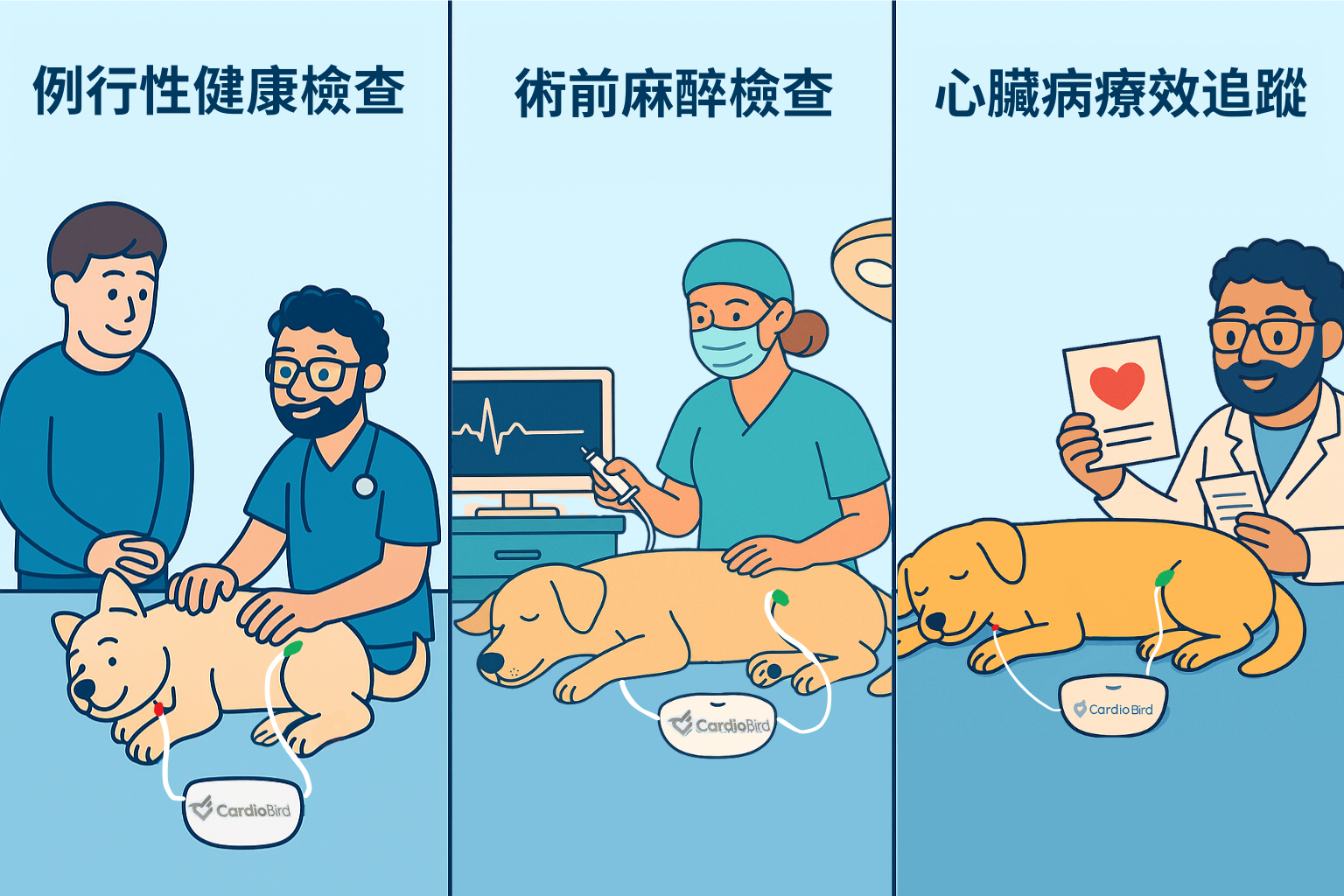 例行性健康檢查

CardioBird

術前麻醉檢查

CardioBird

心臟病療效追蹤

CardioBird