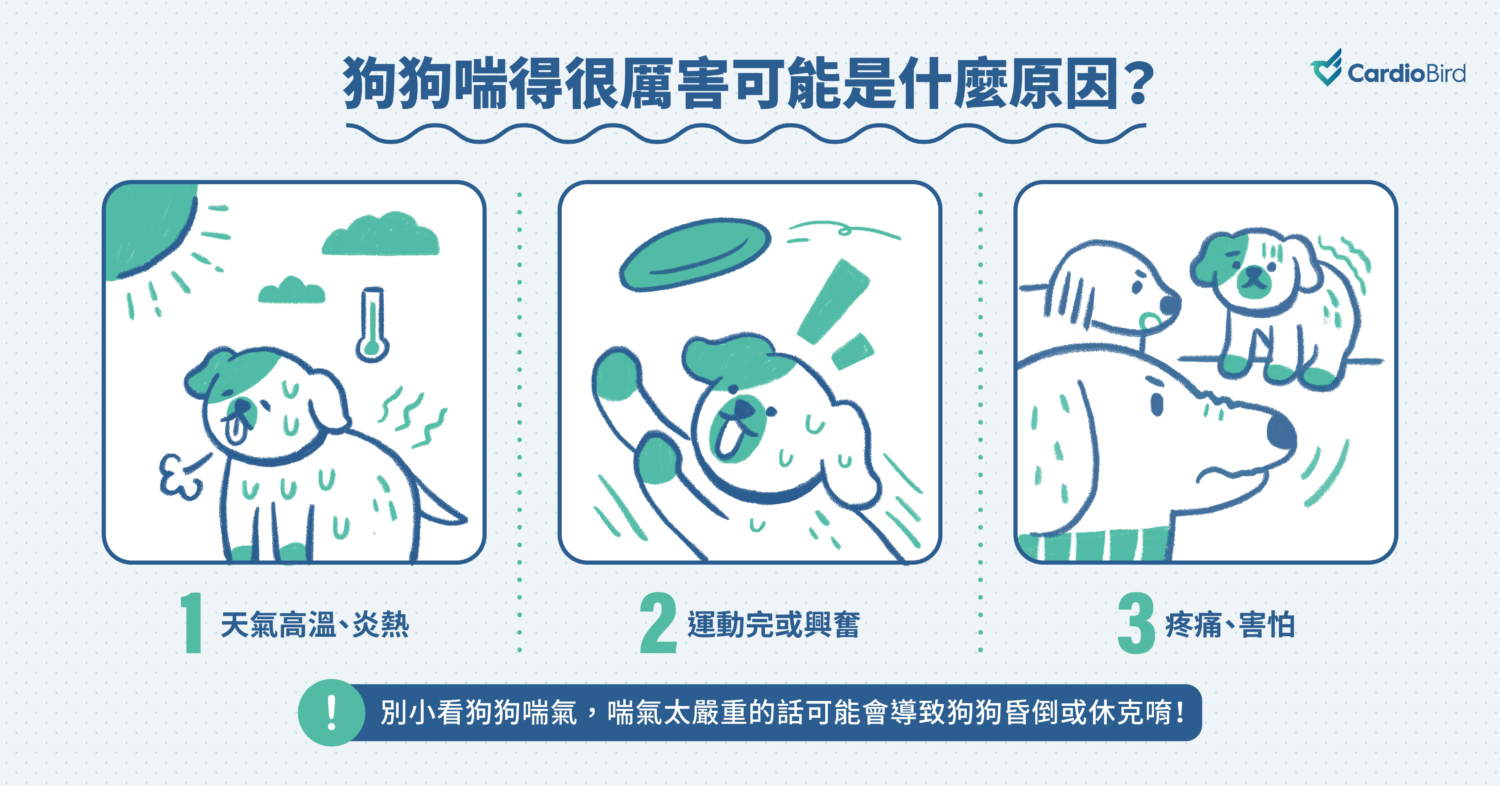 狗狗喘得很厲害可能是什麼原因？

CardioBird

1 天氣高溫、炎熱

2 運動完或興奮

3 疼痛、害怕

! 別小看狗狗喘氣，喘氣太嚴重的話可能會導致狗狗昏倒或休克唷！