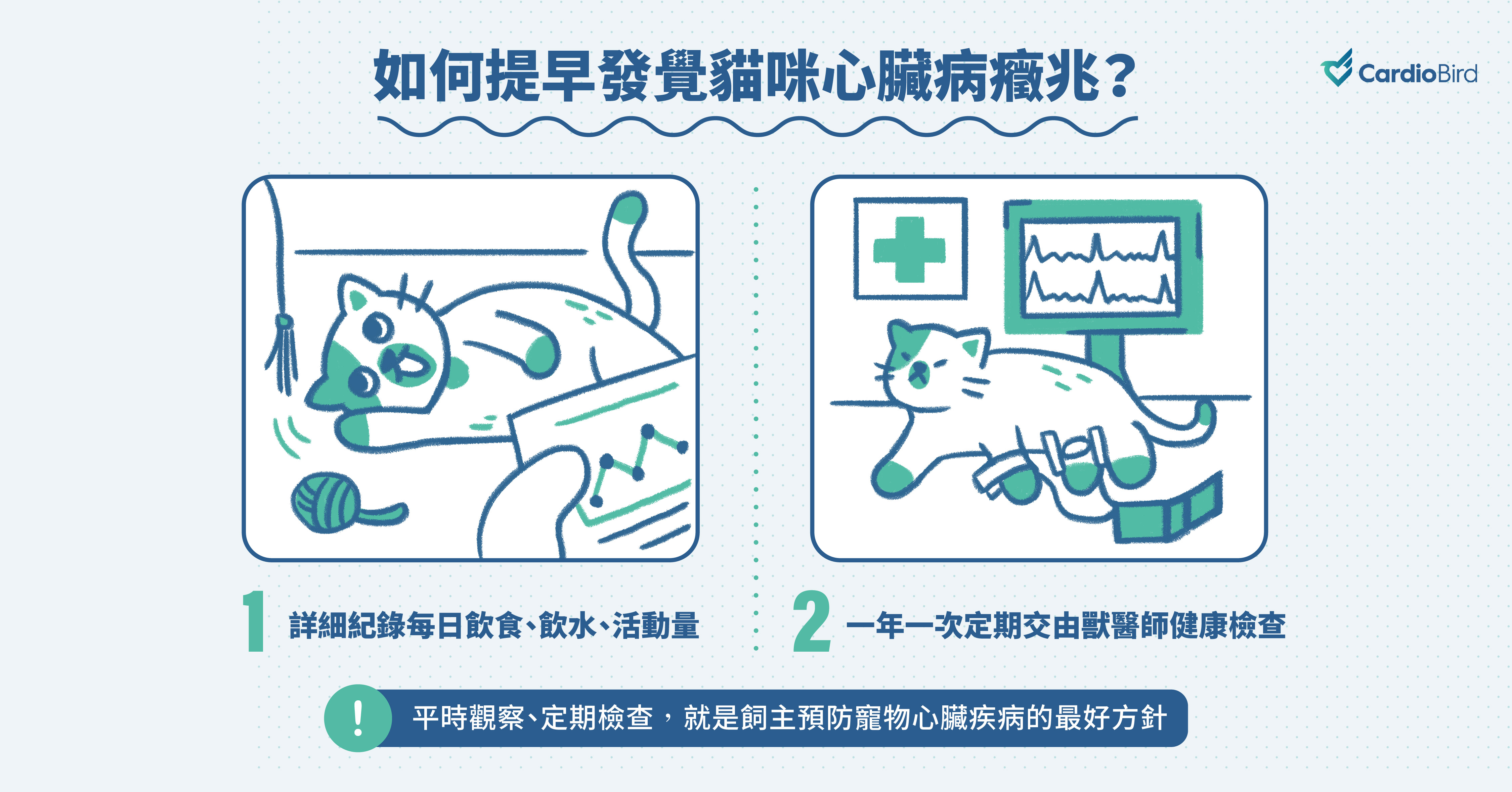 如何提早發覺貓咪心臟病癥兆？

CardioBird

1 詳細紀錄每日飲食、飲水、活動量

2 一年一次定期交由獸醫師健康檢查

! 平時觀察、定期檢查，就是飼主預防寵物心臟疾病的最好方針