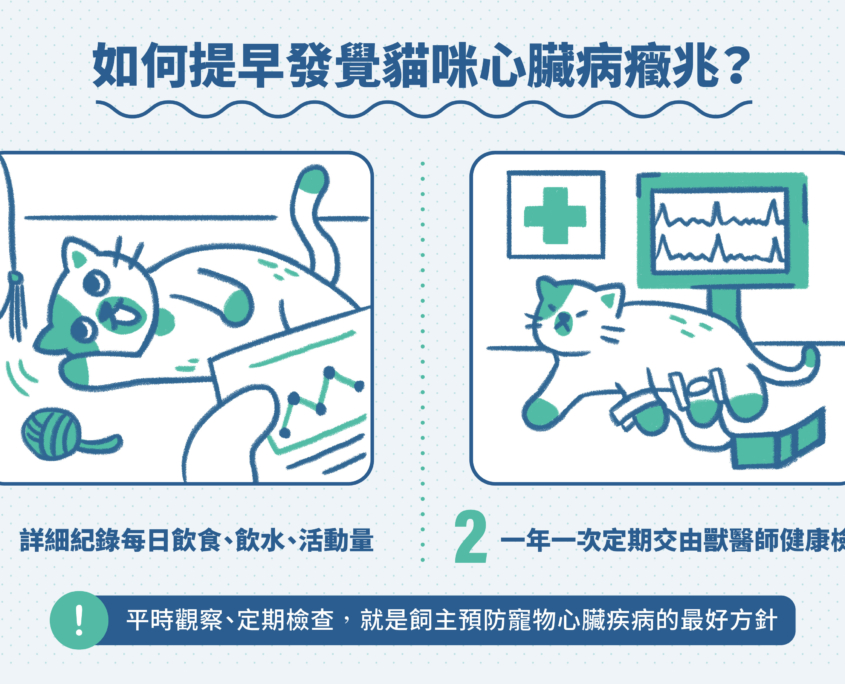 如何提早發覺貓咪心臟病癥兆？

詳細紀錄每日飲食、飲水、活動量

2 一年一次定期交由獸醫師健康檢

!

平時觀察、定期檢查，就是飼主預防寵物心臟疾病的最好方針