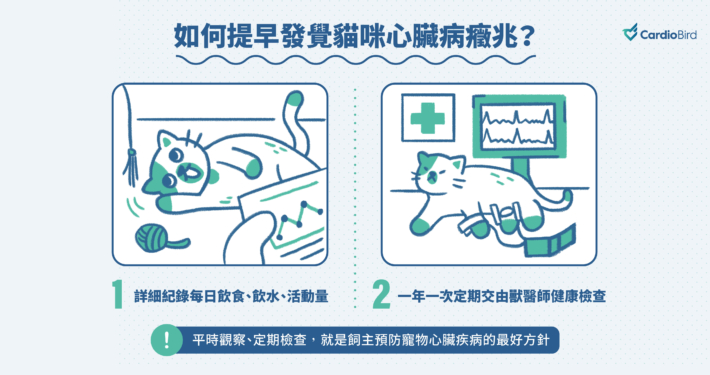 如何提早發覺貓咪心臟病癥兆？

CardioBird

1 詳細紀錄每日飲食、飲水、活動量

2 一年一次定期交由獸醫師健康檢查

! 平時觀察、定期檢查，就是飼主預防寵物心臟疾病的最好方針