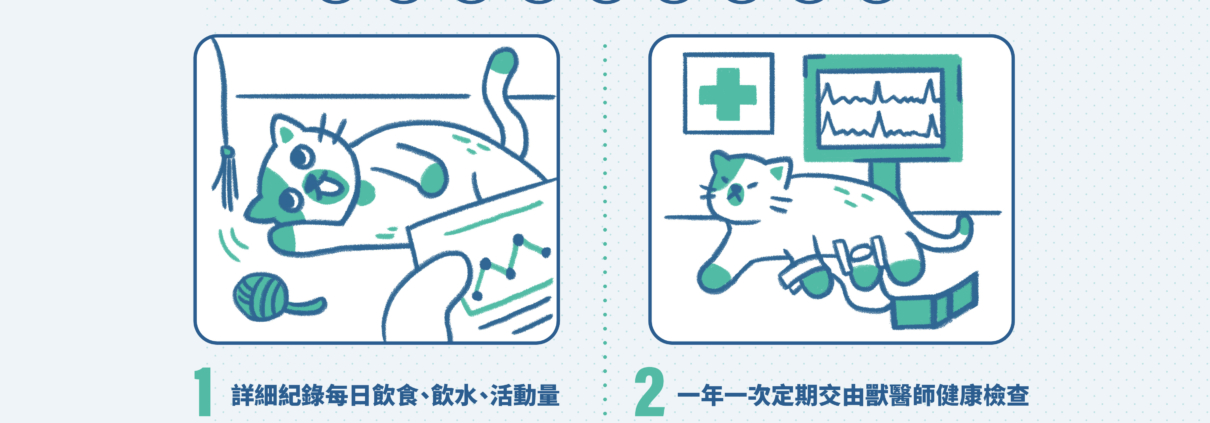 1 詳細紀錄每日飲食、飲水、活動量

2 一年一次定期交由獸醫師健康檢查