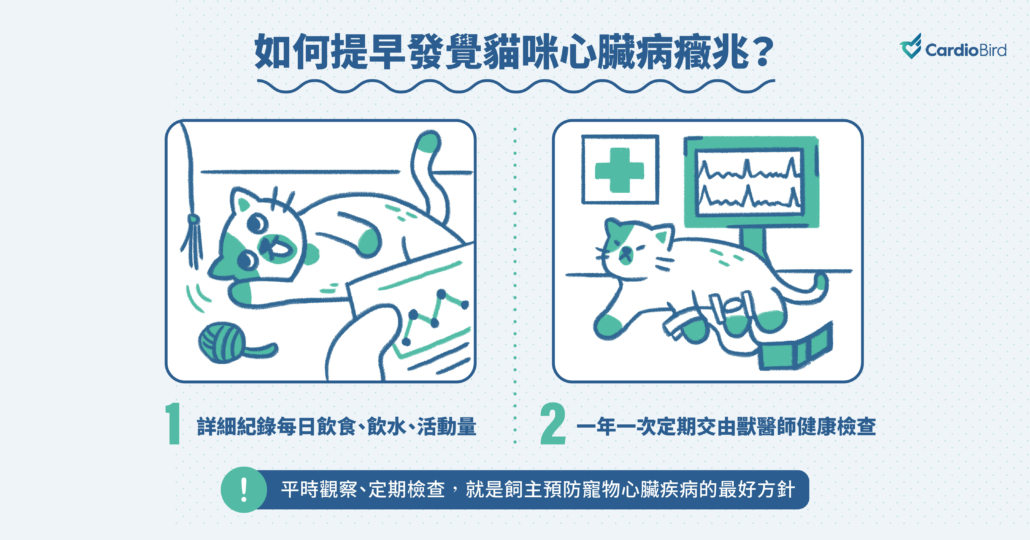 如何提早發覺貓咪心臟病癥兆？

CardioBird

1 詳細紀錄每日飲食、飲水、活動量

2 一年一次定期交由獸醫師健康檢查

! 平時觀察、定期檢查，就是飼主預防寵物心臟疾病的最好方針